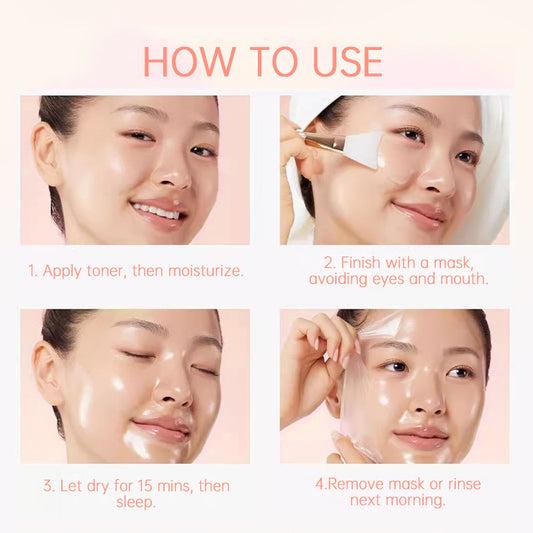 HOW TO USE

1. Apply toner, then moisturize.

2. Finish with a mask, avoiding eyes and mouth.

3. Let dry for 15 mins, then sleep.

4.Remove mask or rinse next morning.